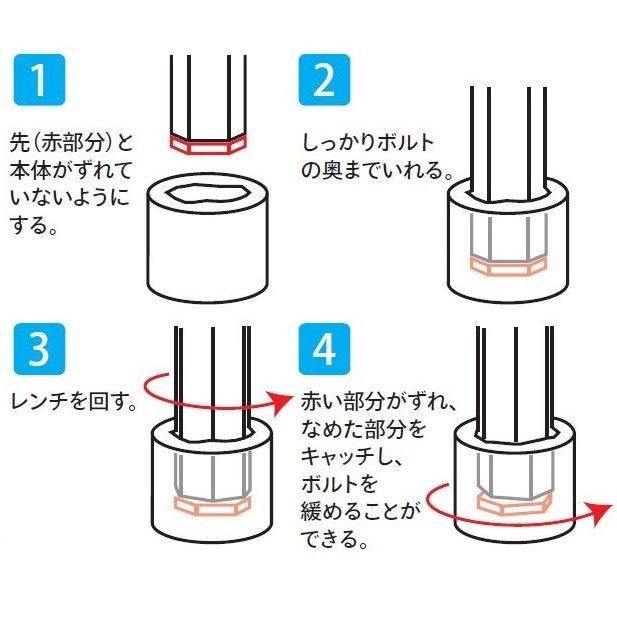 1

先（赤部分）と本体がずれていないようにする。

2

しっかりボルトの奥までいれる。

3

レンチを回す。

4

赤い部分がずれ、なめた部分をキャッチし、ボルトを緩めることができる。