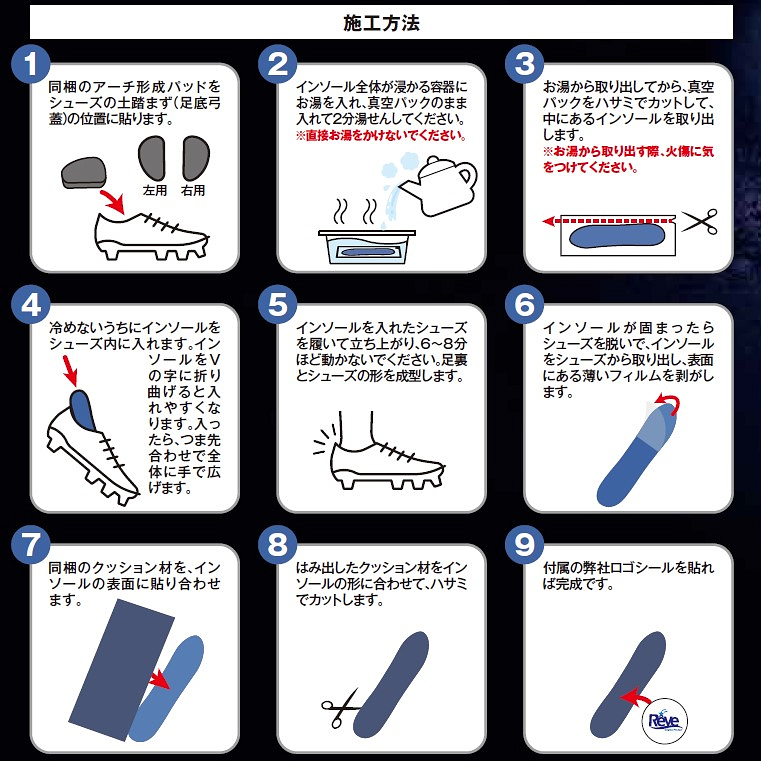 施工方法

1
同梱のアーチ形成パッドをシューズの土踏まず(足底弓蓋)の位置に貼ります。
左用　右用

2
インソール全体が浸かる容器にお湯を入れ、真空パックのまま入れて2分湯せんしてください。
※直接お湯をかけないでください。

3
お湯から取り出してから、真空パックをハサミでカットして、中にあるインソールを取り出します。
※お湯から取り出す際、火傷に気をつけてください。

4
冷めないうちにインソールをシューズ内に入れます。インソールをVの字に折り曲げると入れやすくなります。入ったら、つま先合わせで全体に手で広げます。

5
インソールを入れたシューズを履いて立ち上がり、6～8分ほど動かないでください。足裏とシューズの形を成型します。

6
インソールが固まったらシューズを脱いで、インソールをシューズから取り出し、表面にある薄いフィルムを剥がします。

7
同梱のクッション材を、インソールの表面に貼り合わせます。

8
はみ出したクッション材をインソールの形に合わせて、ハサミでカットします。

9
付属の弊社ロゴシールを貼れば完成です。
Rêve